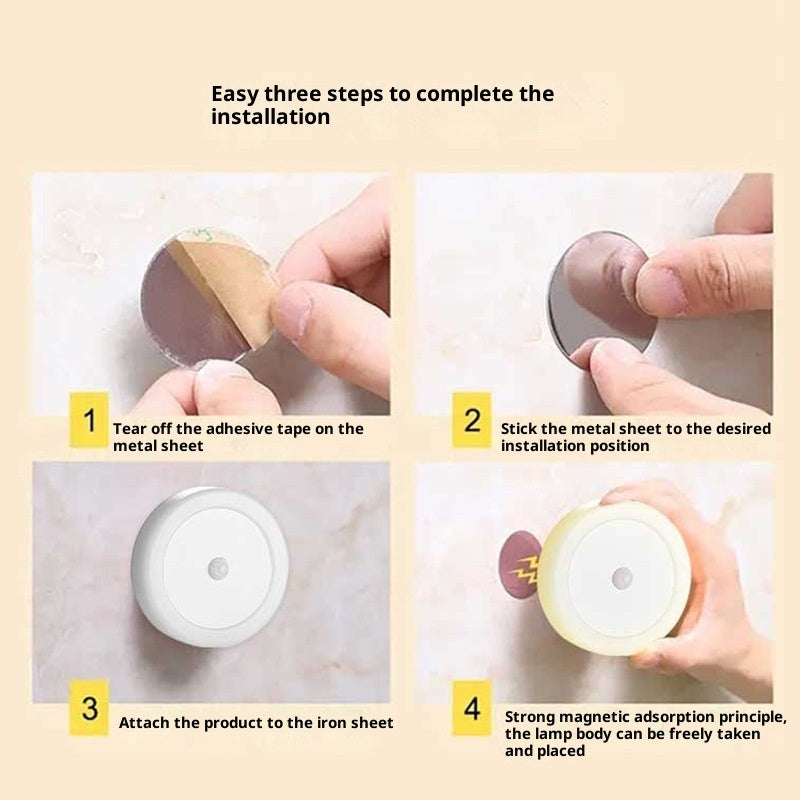 Easy three steps to complete the installation

1 Tear off the adhesive tape on the metal sheet

2 Stick the metal sheet to the desired installation position

3 Attach the product to the iron sheet

4 Strong magnetic adsorption principle, the lamp body can be freely taken and placed